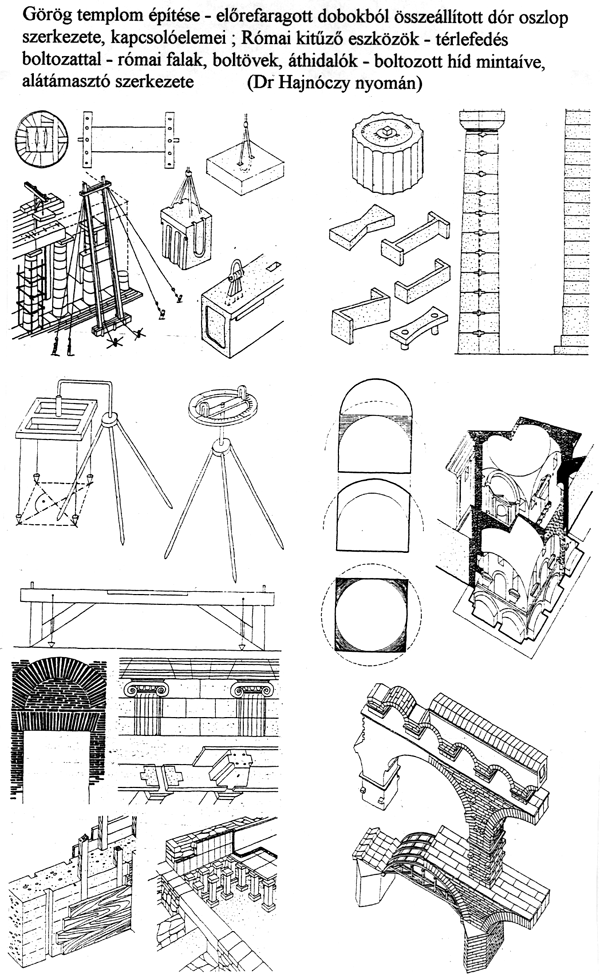 Görög templom építése - előrefaragott dobokból összeállított dór oszlop szerkezete, kapcsolóelemei ; Római kitűző eszközök - térlefedés boltozattal - római falak, boltövek, áthidalók - boltozott híd mintaíve, alátámasztó szerkezete (Dr Hajnóczy nyomán)